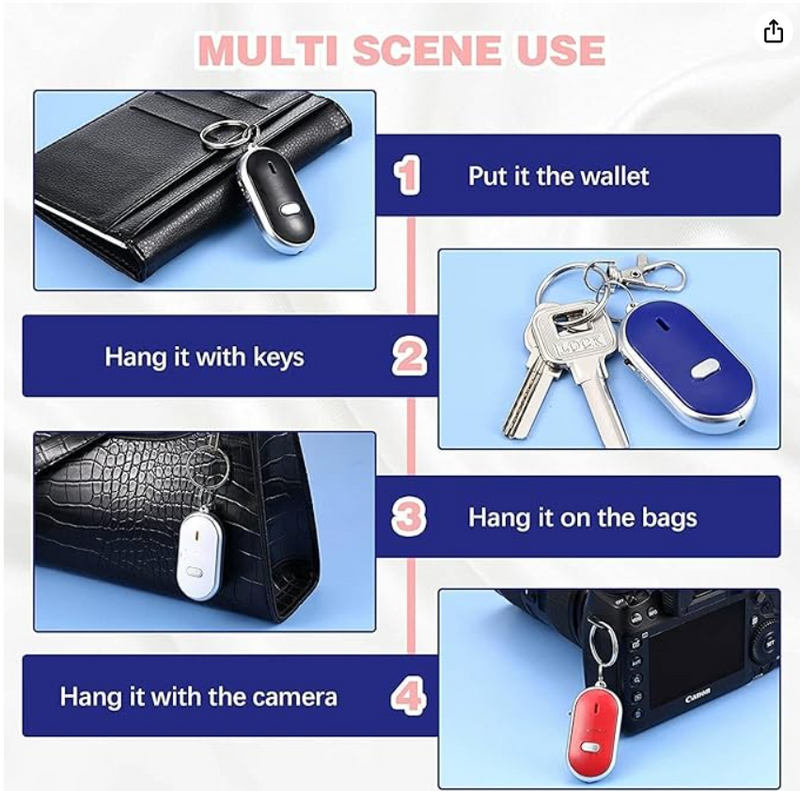 MULTI SCENE USE

1 Put it the wallet

Hang it with keys 2

LOCK

3 Hang it on the bags

Hang it with the camera 4

Canon