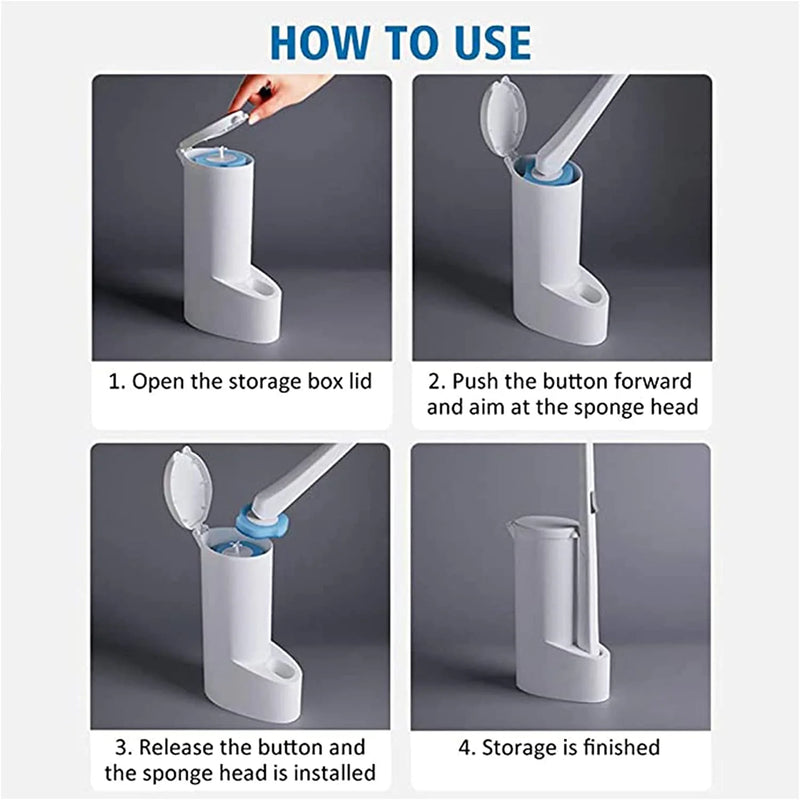 HOW TO USE

1. Open the storage box lid

2. Push the button forward and aim at the sponge head

3. Release the button and the sponge head is installed

4. Storage is finished