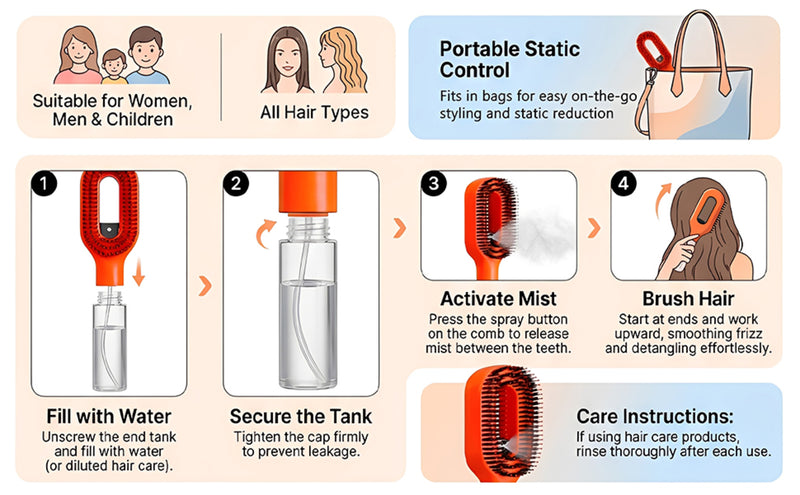 Suitable for Women, Men & Children

All Hair Types

Portable Static Control

Fits in bags for easy on-the-go styling and static reduction

1

Fill with Water

Unscrew the end tank and fill with water (or diluted hair care).

2

Secure the Tank

Tighten the cap firmly to prevent leakage.

3

Activate Mist

Press the spray button on the comb to release mist between the teeth.

4

Brush Hair

Start at ends and work upward, smoothing frizz and detangling effortlessly.

Care Instructions:

If using hair care products, rinse thoroughly after each use.